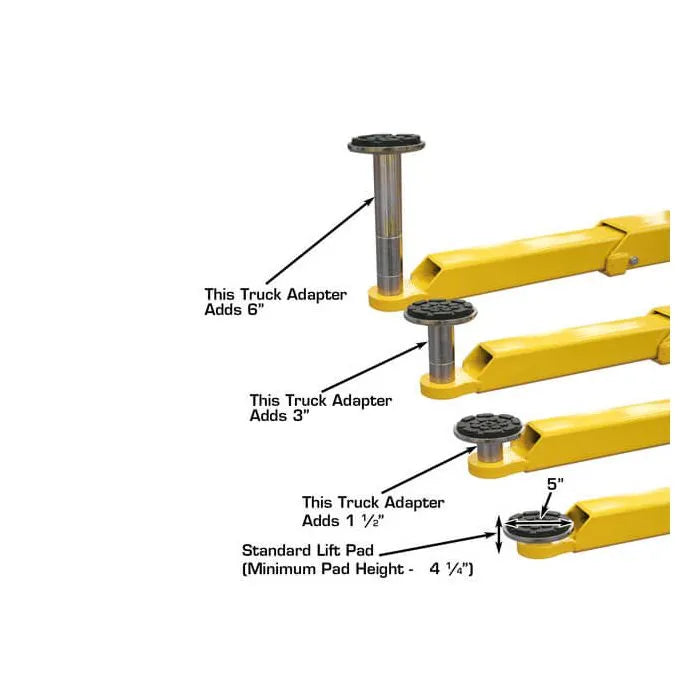 This Truck Adapter
Adds 6"

This Truck Adapter
Adds 3"

This Truck Adapter
Adds 1 ½"

5"

Standard Lift Pad
(Minimum Pad Height - 4 ¼")