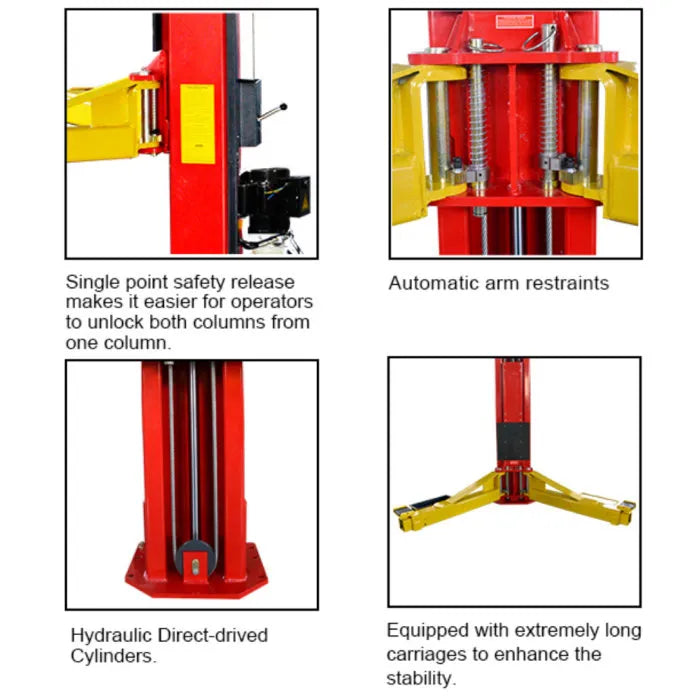 Single point safety release makes it easier for operators to unlock both columns from one column.

Automatic arm restraints

Hydraulic Direct-drived Cylinders.

Equipped with extremely long carriages to enhance the stability.