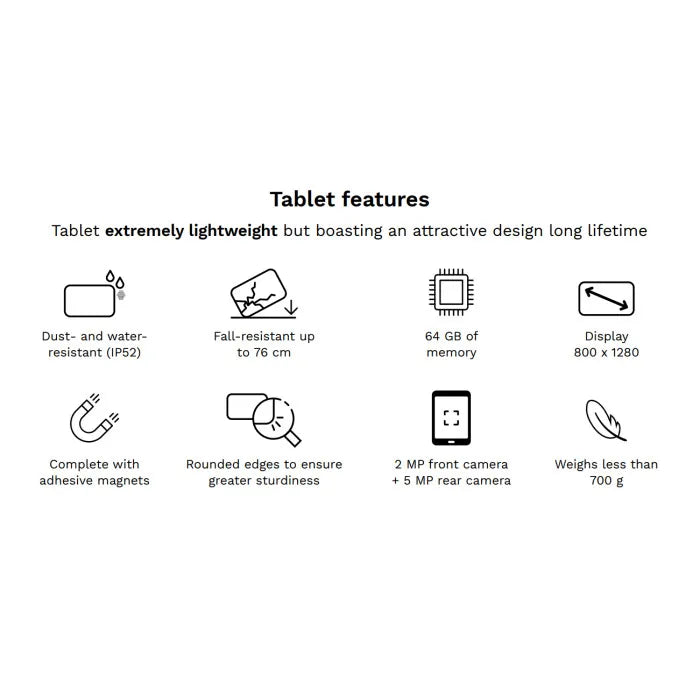 Tablet features

Tablet extremely lightweight but boasting an attractive design long lifetime

Dust- and water-resistant (IP52)

Fall-resistant up to 76 cm

64 GB of memory

Display 800 x 1280

Complete with adhesive magnets

Rounded edges to ensure greater sturdiness

2 MP front camera + 5 MP rear camera

Weighs less than 700 g