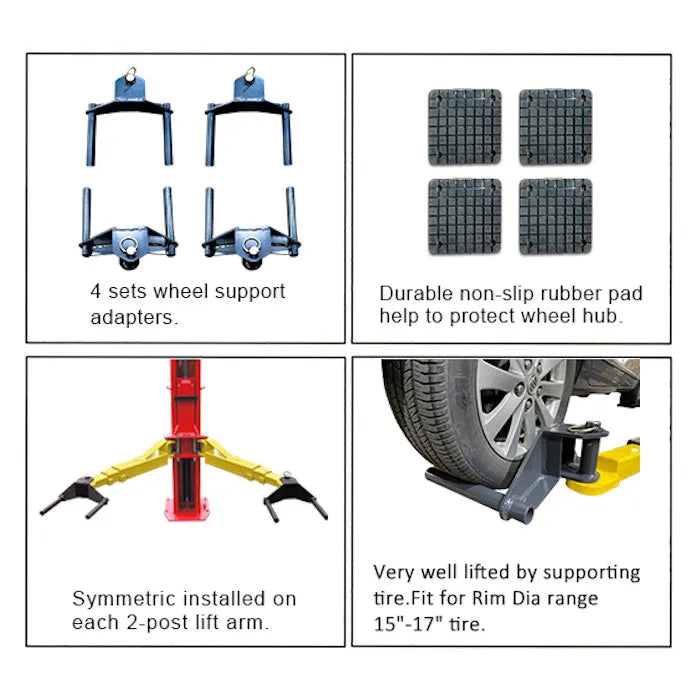 4 sets wheel support adapters.

Durable non-slip rubber pad help to protect wheel hub.

Symmetric installed on each 2-post lift arm.

Very well lifted by supporting tire.Fit for Rim Dia range 15"-17" tire.