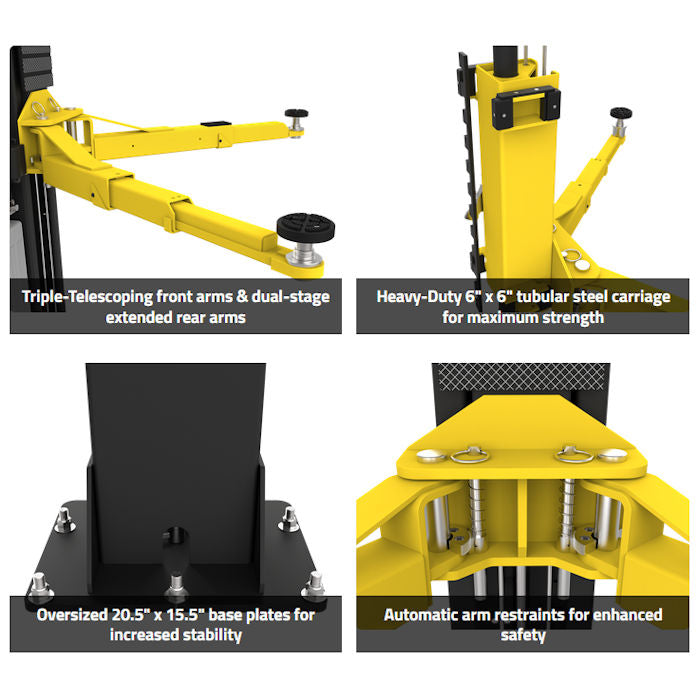 Triple-Telescoping front arms & dual-stage extended rear arms

Heavy-Duty 6" x 6" tubular steel carriage for maximum strength

Oversized 20.5" x 15.5" base plates for increased stability

Automatic arm restraints for enhanced safety