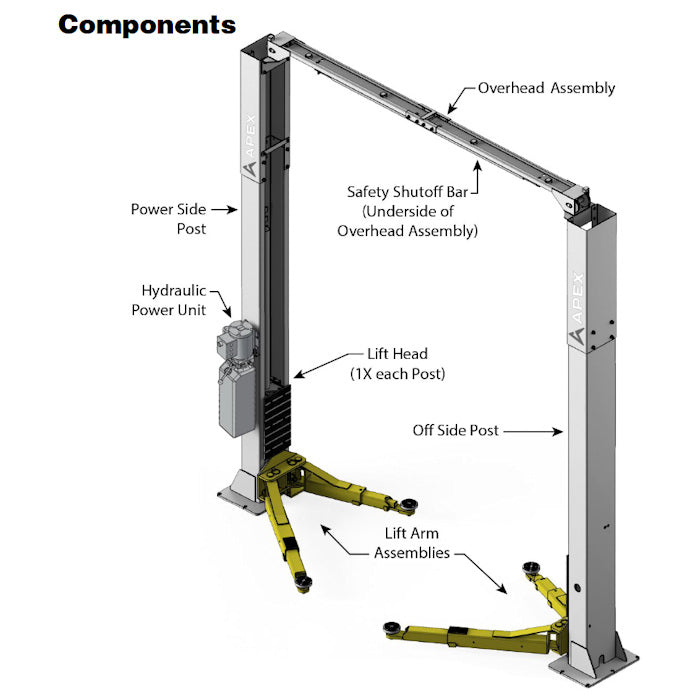 Components

Overhead Assembly

APEX

Safety Shutoff Bar
(Underside of
Overhead Assembly)

Power Side
Post

Hydraulic
Power Unit

APEX

Lift Head
(1X each Post)

Off Side Post

Lift Arm
Assemblies