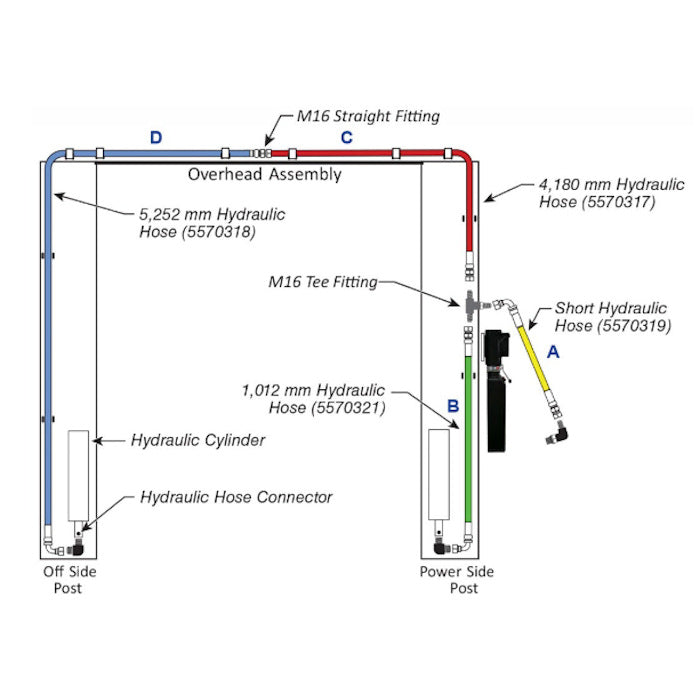 M16 Straight Fitting

D

C

Overhead Assembly

4,180 mm Hydraulic Hose (5570317)

5,252 mm Hydraulic Hose (5570318)

M16 Tee Fitting

Short Hydraulic Hose (5570319)

A

1,012 mm Hydraulic Hose (5570321)

B

Hydraulic Cylinder

Hydraulic Hose Connector

Off Side Post

Power Side Post