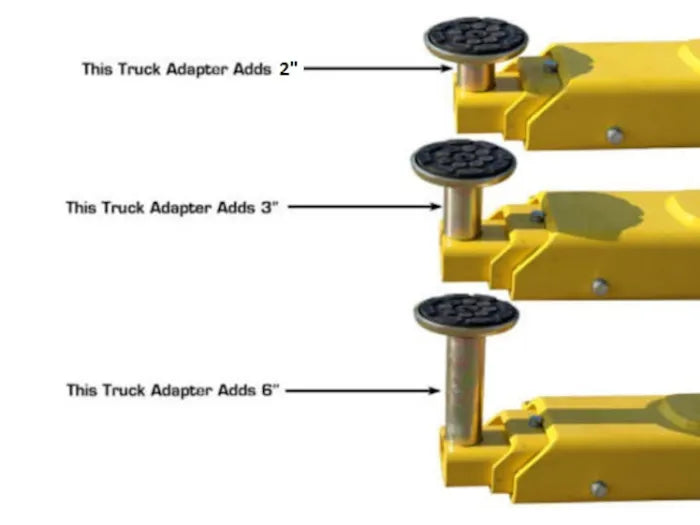 This Truck Adapter Adds 2"

This Truck Adapter Adds 3"

This Truck Adapter Adds 6"