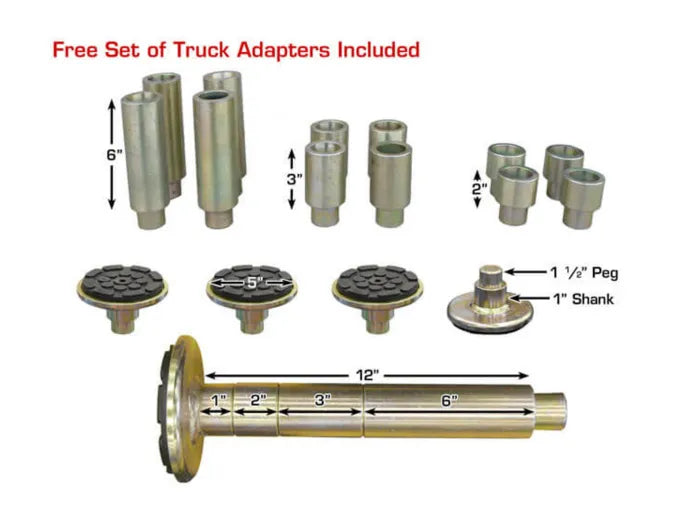 Free Set of Truck Adapters Included

6"

3"

2"

5"

1 ½" Peg

1" Shank

12"

1"

2"

3"

6"