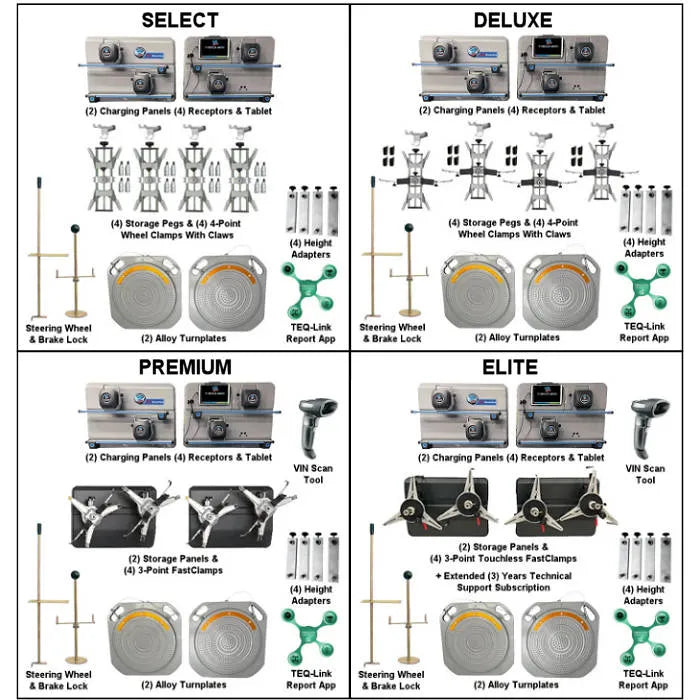 SELECT

(2) Charging Panels (4) Receptors & Tablet

(4) Storage Pegs & (4) 4-Point Wheel Clamps With Claws

(4) Height Adapters

Steering Wheel & Brake Lock

(2) Alloy Turnplates

TEQ-Link Report App

DELUXE

(2) Charging Panels (4) Receptors & Tablet

(4) Storage Pegs & (4) 4-Point Wheel Clamps With Claws

(4) Height Adapters

Steering Wheel & Brake Lock

(2) Alloy Turnplates

TEQ-Link Report App

PREMIUM

(2) Charging Panels (4) Receptors & Tablet

VIN Scan Tool

(2) Storage Panels & (4) 3-Point FastClamps

(4) Height Adapters

Steering Wheel & Brake Lock

(2) Alloy Turnplates

TEQ-Link Report App

ELITE

(2) Charging Panels (4) Receptors & Tablet

VIN Scan Tool

(2) Storage Panels & (4) 3-Point Touchless FastClamps

+ Extended (3) Years Technical Support Subscription

(4) Height Adapters

Steering Wheel & Brake Lock

(2) Alloy Turnplates

TEQ-Link Report App