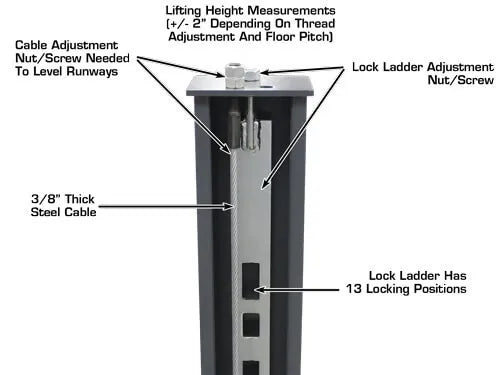 Lifting Height Measurements
(+/- 2" Depending On Thread
Adjustment And Floor Pitch)

Cable Adjustment
Nut/Screw Needed
To Level Runways

Lock Ladder Adjustment
Nut/Screw

3/8" Thick
Steel Cable

Lock Ladder Has
13 Locking Positions