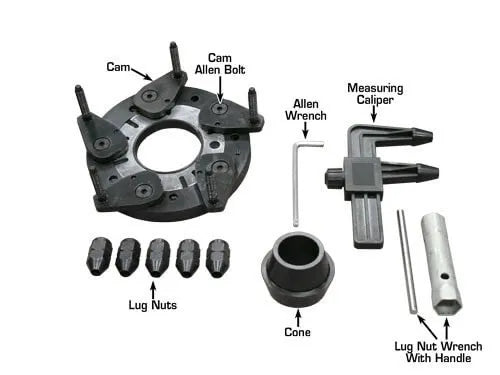 Cam

Cam Allen Bolt

Allen Wrench

Measuring Caliper

Lug Nuts

Cone

Lug Nut Wrench With Handle