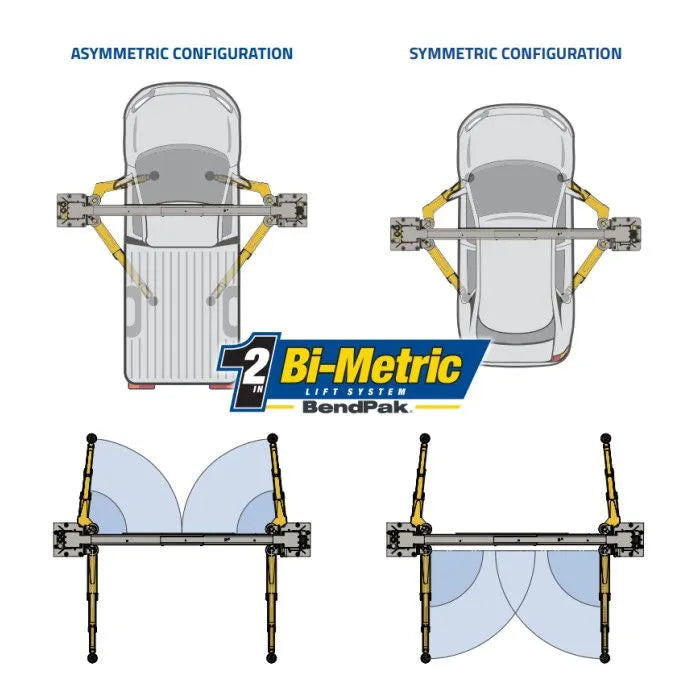 ASYMMETRIC CONFIGURATION

SYMMETRIC CONFIGURATION

2 IN 1 Bi-Metric LIFT SYSTEM BendPak