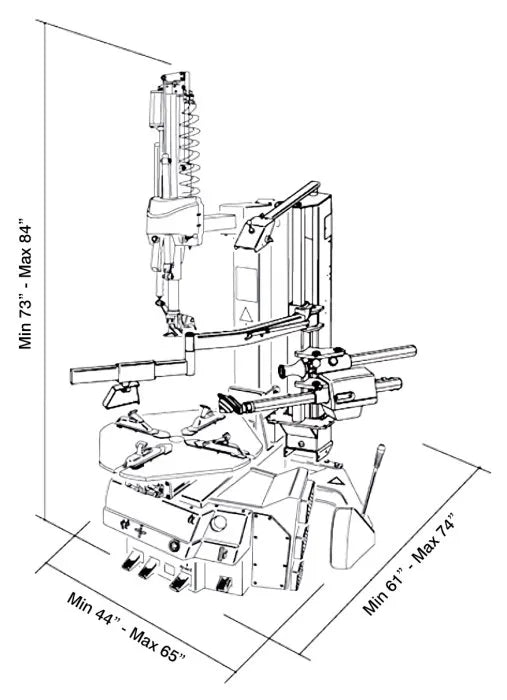 Min 73" - Max 84"

Min 44" - Max 65"

Min 61" - Max 74"