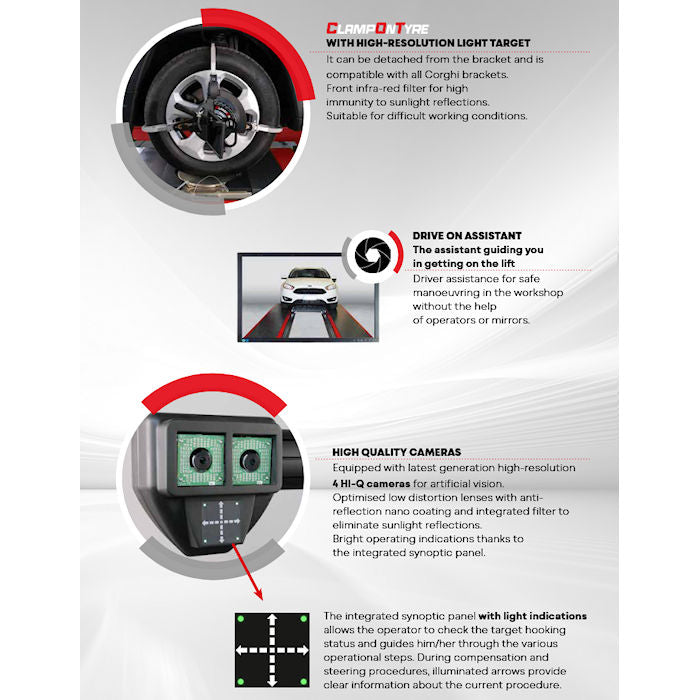 CLAMPONTYRE
WITH HIGH-RESOLUTION LIGHT TARGET
It can be detached from the bracket and is compatible with all Corghi brackets.
Front infra-red filter for high immunity to sunlight reflections.
Suitable for difficult working conditions.

DRIVE ON ASSISTANT
The assistant guiding you in getting on the lift
Driver assistance for safe manoeuvring in the workshop without the help of operators or mirrors.

HIGH QUALITY CAMERAS
Equipped with latest generation high-resolution 4 HI-Q cameras for artificial vision.
Optimised low distortion lenses with anti-reflection nano coating and integrated filter to eliminate sunlight reflections.
Bright operating indications thanks to the integrated synoptic panel.

The integrated synoptic panel with light indications allows the operator to check the target hooking status and guides him/her through the various operational steps. During compensation and steering procedures, illuminated arrows provide clear information about the current procedure.