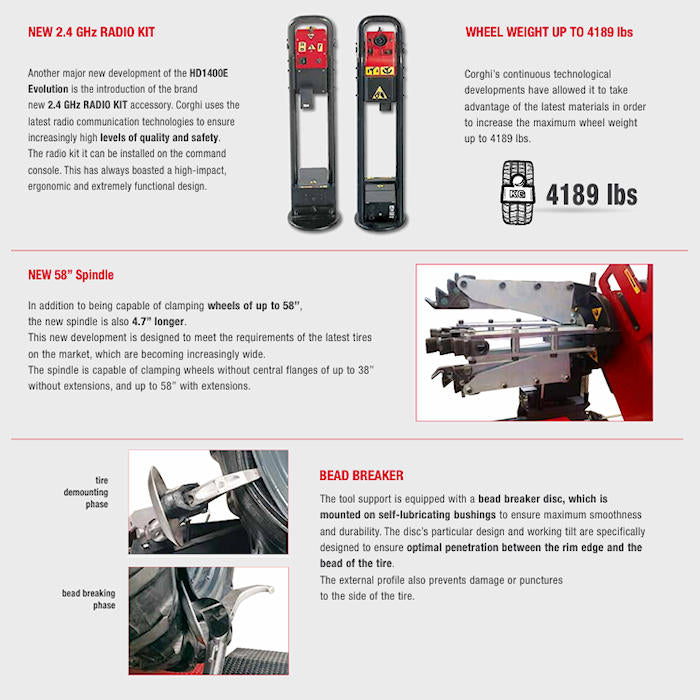 NEW 2.4 GHz RADIO KIT

Another major new development of the HD1400E Evolution is the introduction of the brand new 2.4 GHz RADIO KIT accessory. Corghi uses the latest radio communication technologies to ensure increasingly high levels of quality and safety. The radio kit it can be installed on the command console. This has always boasted a high-impact, ergonomic and extremely functional design.

WHEEL WEIGHT UP TO 4189 lbs

Corghi's continuous technological developments have allowed it to take advantage of the latest materials in order to increase the maximum wheel weight up to 4189 lbs.

KG

4189 lbs

NEW 58" Spindle

In addition to being capable of clamping wheels of up to 58", the new spindle is also 4.7" longer.
This new development is designed to meet the requirements of the latest tires on the market, which are becoming increasingly wide.
The spindle is capable of clamping wheels without central flanges of up to 38" without extensions, and up to 58" with extensions.

tire demounting phase

bead breaking phase

BEAD BREAKER

The tool support is equipped with a bead breaker disc, which is mounted on self-lubricating bushings to ensure maximum smoothness and durability. The disc's particular design and working tilt are specifically designed to ensure optimal penetration between the rim edge and the bead of the tire.
The external profile also prevents damage or punctures to the side of the tire.