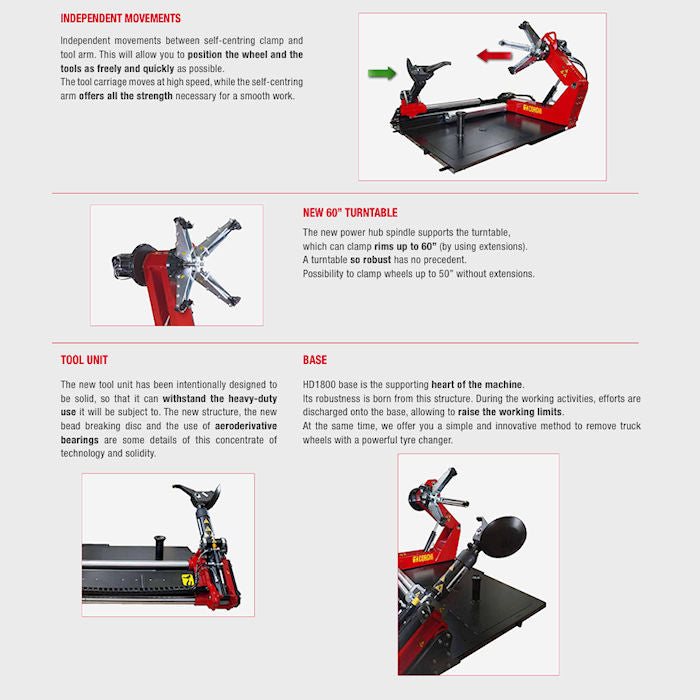 INDEPENDENT MOVEMENTS

Independent movements between self-centring clamp and tool arm. This will allow you to position the wheel and the tools as freely and quickly as possible.
The tool carriage moves at high speed, while the self-centring arm offers all the strength necessary for a smooth work.

CORGHI

NEW 60" TURNTABLE

The new power hub spindle supports the turntable, which can clamp rims up to 60" (by using extensions).
A turntable so robust has no precedent.
Possibility to clamp wheels up to 50" without extensions.

TOOL UNIT

The new tool unit has been intentionally designed to be solid, so that it can withstand the heavy-duty use it will be subject to. The new structure, the new bead breaking disc and the use of aeroderivative bearings are some details of this concentrate of technology and solidity.

BASE

HD1800 base is the supporting heart of the machine.
Its robustness is born from this structure. During the working activities, efforts are discharged onto the base, allowing to raise the working limits.
At the same time, we offer you a simple and innovative method to remove truck wheels with a powerful tyre changer.

CORGHI