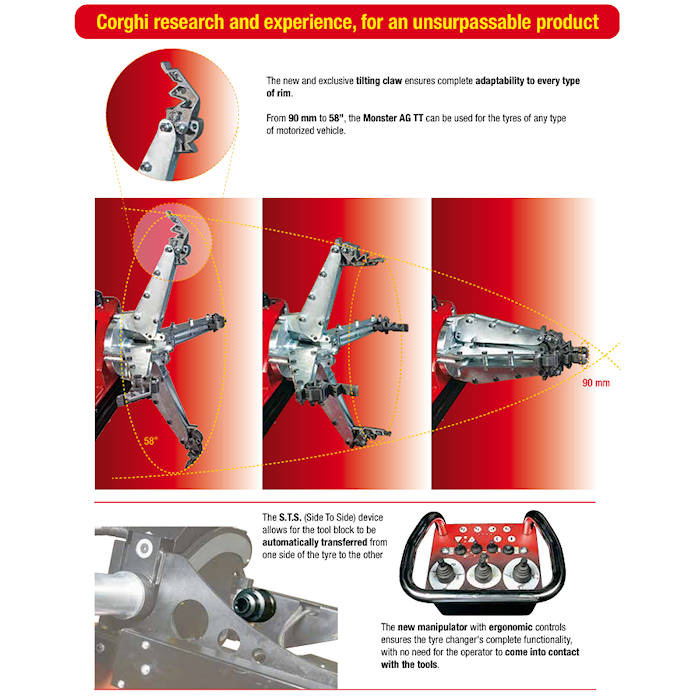 Corghi research and experience, for an unsurpassable product

The new and exclusive tilting claw ensures complete adaptability to every type of rim.

From 90 mm to 58", the Monster AG TT can be used for the tyres of any type of motorized vehicle.

58"

90 mm

The S.T.S. (Side To Side) device allows for the tool block to be automatically transferred from one side of the tyre to the other

The new manipulator with ergonomic controls ensures the tyre changer's complete functionality, with no need for the operator to come into contact with the tools.