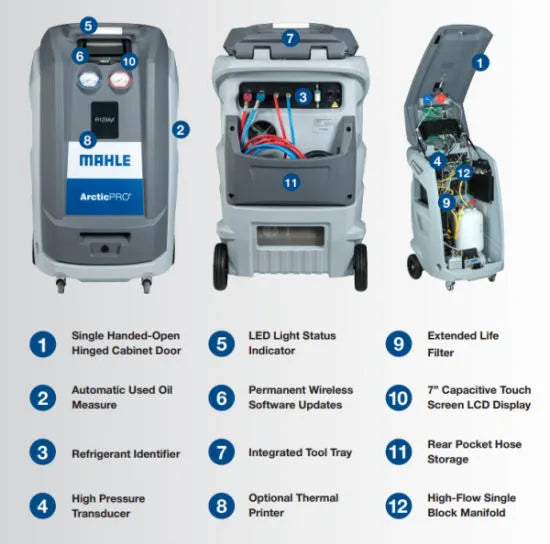 5
6
10
R1234yf
8
2
MAHLE
ArcticPRO

7
3
11

1
4
12
9

1 Single Handed-Open Hinged Cabinet Door

2 Automatic Used Oil Measure

3 Refrigerant Identifier

4 High Pressure Transducer

5 LED Light Status Indicator

6 Permanent Wireless Software Updates

7 Integrated Tool Tray

8 Optional Thermal Printer

9 Extended Life Filter

10 7" Capacitive Touch Screen LCD Display

11 Rear Pocket Hose Storage

12 High-Flow Single Block Manifold