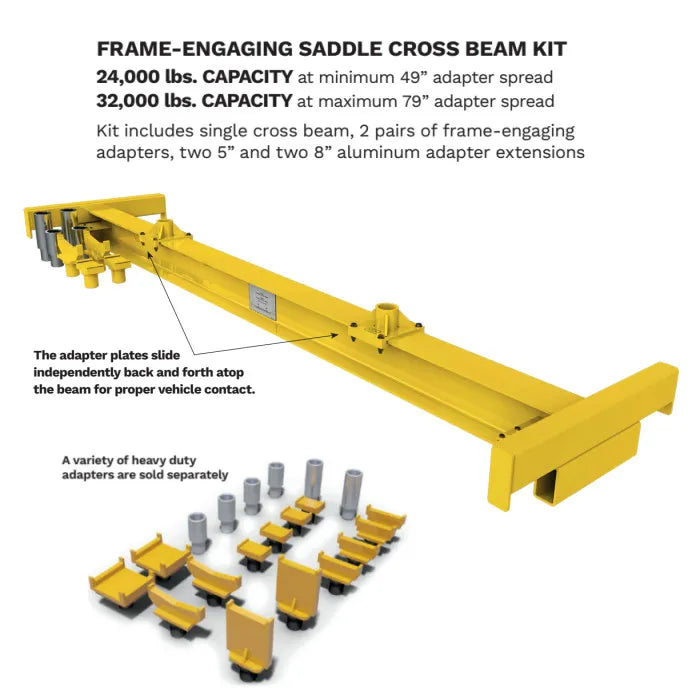 FRAME-ENGAGING SADDLE CROSS BEAM KIT

24,000 lbs. CAPACITY at minimum 49” adapter spread
32,000 lbs. CAPACITY at maximum 79” adapter spread

Kit includes single cross beam, 2 pairs of frame-engaging adapters, two 5” and two 8” aluminum adapter extensions

The adapter plates slide independently back and forth atop the beam for proper vehicle contact.

A variety of heavy duty adapters are sold separately