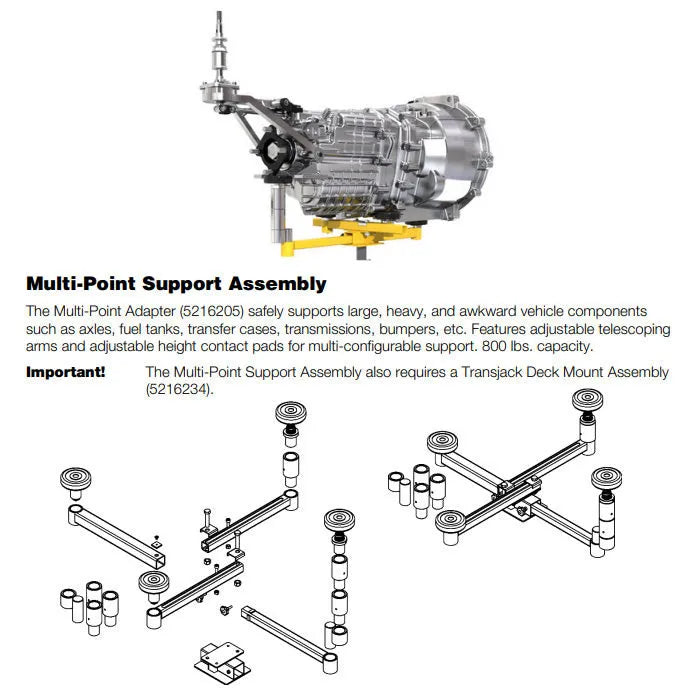 Multi-Point Support Assembly

The Multi-Point Adapter (5216205) safely supports large, heavy, and awkward vehicle components such as axles, fuel tanks, transfer cases, transmissions, bumpers, etc. Features adjustable telescoping arms and adjustable height contact pads for multi-configurable support. 800 lbs. capacity.

Important! The Multi-Point Support Assembly also requires a Transjack Deck Mount Assembly (5216234).