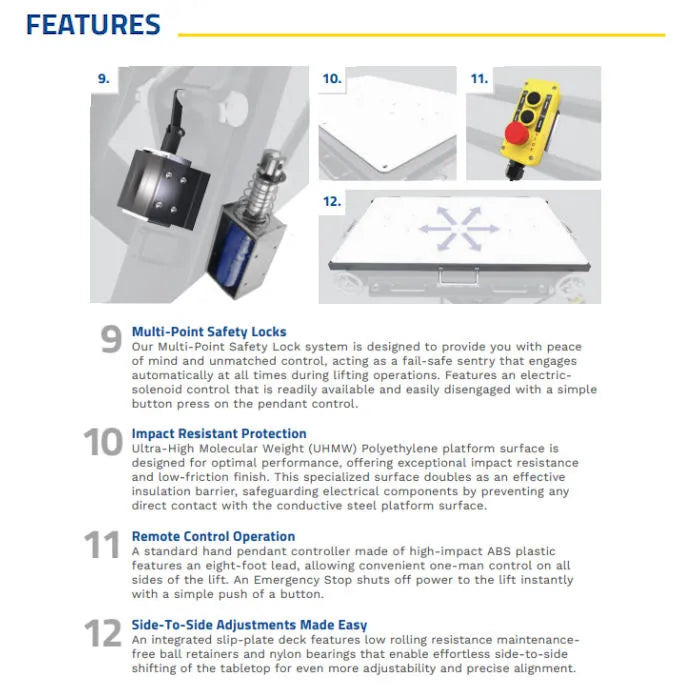 FEATURES

9.

10.

11.

12.

9 Multi-Point Safety Locks
Our Multi-Point Safety Lock system is designed to provide you with peace of mind and unmatched control, acting as a fail-safe sentry that engages automatically at all times during lifting operations. Features an electric-solenoid control that is readily available and easily disengaged with a simple button press on the pendant control.

10 Impact Resistant Protection
Ultra-High Molecular Weight (UHMW) Polyethylene platform surface is designed for optimal performance, offering exceptional impact resistance and low-friction finish. This specialized surface doubles as an effective insulation barrier, safeguarding electrical components by preventing any direct contact with the conductive steel platform surface.

11 Remote Control Operation
A standard hand pendant controller made of high-impact ABS plastic features an eight-foot lead, allowing convenient one-man control on all sides of the lift. An Emergency Stop shuts off power to the lift instantly with a simple push of a button.

12 Side-To-Side Adjustments Made Easy
An integrated slip-plate deck features low rolling resistance maintenance-free ball retainers and nylon bearings that enable effortless side-to-side shifting of the tabletop for even more adjustability and precise alignment.