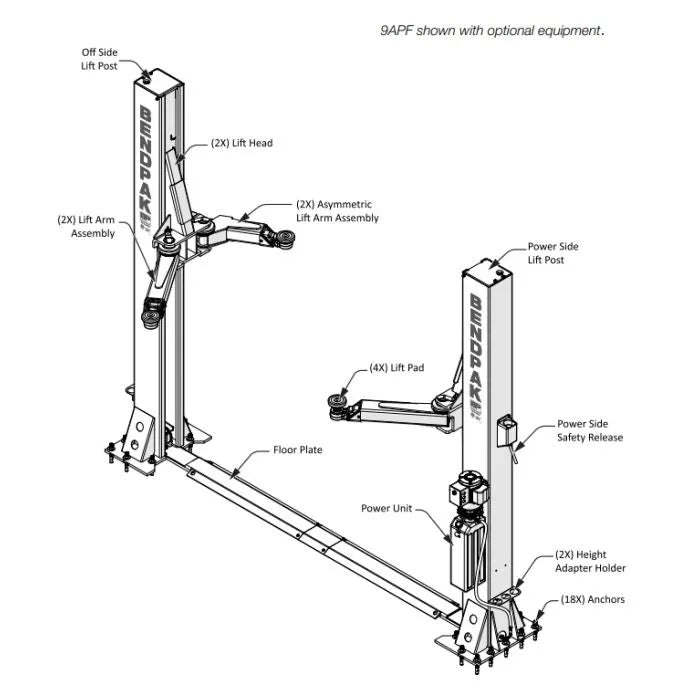 9APF shown with optional equipment.

Off Side Lift Post

BENDPAK

(2X) Lift Head

(2X) Asymmetric Lift Arm Assembly

(2X) Lift Arm Assembly

Power Side Lift Post

BENDPAK

(4X) Lift Pad

Power Side Safety Release

Floor Plate

Power Unit

(2X) Height Adapter Holder

(18X) Anchors