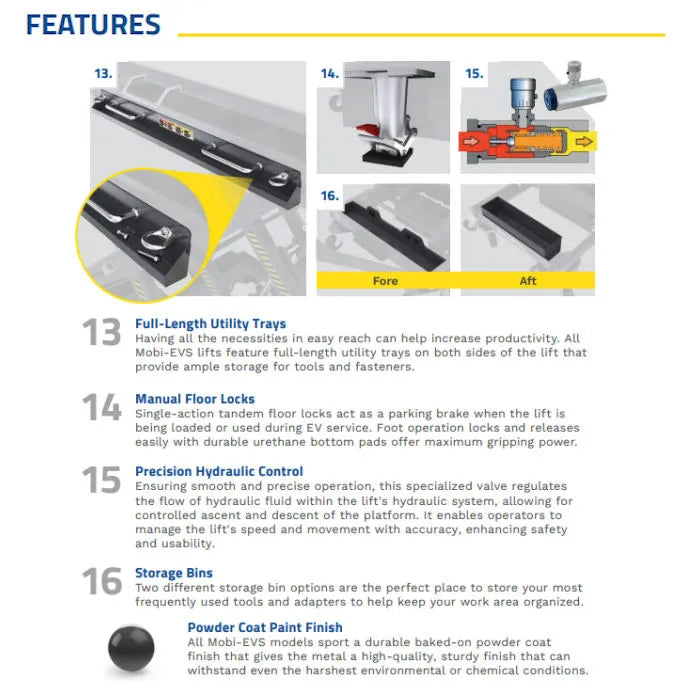 FEATURES

13.

14.

15.

16.

Fore

Aft

13 Full-Length Utility Trays
Having all the necessities in easy reach can help increase productivity. All Mobi-EVS lifts feature full-length utility trays on both sides of the lift that provide ample storage for tools and fasteners.

14 Manual Floor Locks
Single-action tandem floor locks act as a parking brake when the lift is being loaded or used during EV service. Foot operation locks and releases easily with durable urethane bottom pads offer maximum gripping power.

15 Precision Hydraulic Control
Ensuring smooth and precise operation, this specialized valve regulates the flow of hydraulic fluid within the lift's hydraulic system, allowing for controlled ascent and descent of the platform. It enables operators to manage the lift's speed and movement with accuracy, enhancing safety and usability.

16 Storage Bins
Two different storage bin options are the perfect place to store your most frequently used tools and adapters to help keep your work area organized.

Powder Coat Paint Finish
All Mobi-EVS models sport a durable baked-on powder coat finish that gives the metal a high-quality, sturdy finish that can withstand even the harshest environmental or chemical conditions.