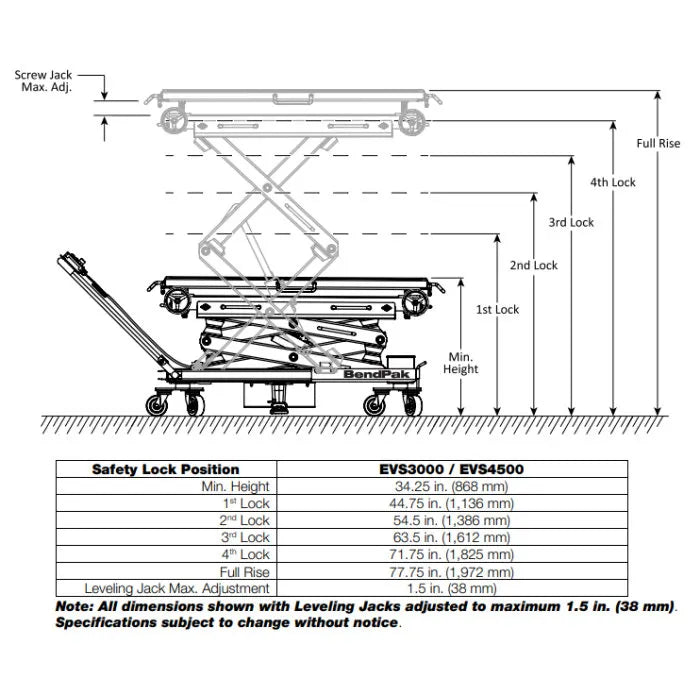 Screw Jack
Max. Adj.

Full Rise

4th Lock

3rd Lock

2nd Lock

1st Lock

Min.
Height

BendPak

| Safety Lock Position | EVS3000 / EVS4500 |
|---|---|
| Min. Height | 34.25 in. (868 mm) |
| 1$^{st}$ Lock | 44.75 in. (1,136 mm) |
| 2$^{nd}$ Lock | 54.5 in. (1,386 mm) |
| 3$^{rd}$ Lock | 63.5 in. (1,612 mm) |
| 4$^{th}$ Lock | 71.75 in. (1,825 mm) |
| Full Rise | 77.75 in. (1,972 mm) |
| Leveling Jack Max. Adjustment | 1.5 in. (38 mm) |

Note: All dimensions shown with Leveling Jacks adjusted to maximum 1.5 in. (38 mm).
Specifications subject to change without notice.