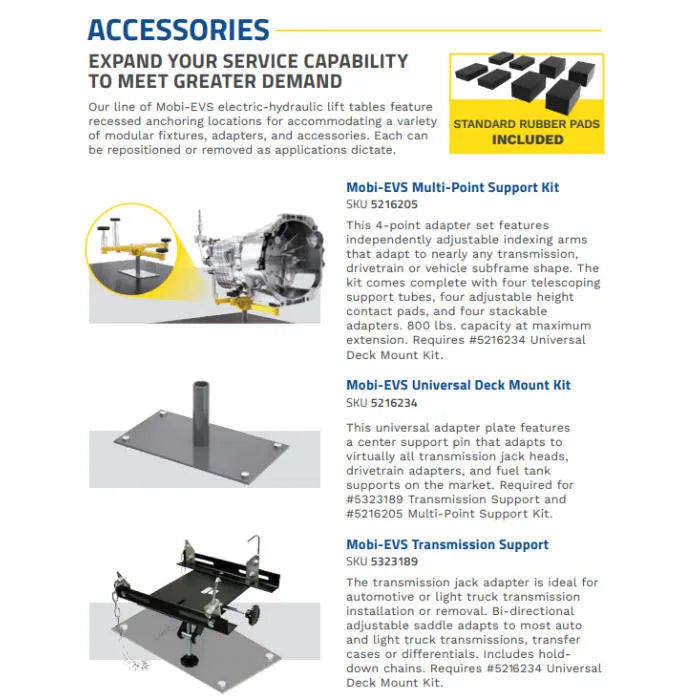 ACCESSORIES

EXPAND YOUR SERVICE CAPABILITY TO MEET GREATER DEMAND

Our line of Mobi-EVS electric-hydraulic lift tables feature recessed anchoring locations for accommodating a variety of modular fixtures, adapters, and accessories. Each can be repositioned or removed as applications dictate.

STANDARD RUBBER PADS INCLUDED

Mobi-EVS Multi-Point Support Kit
SKU 5216205

This 4-point adapter set features independently adjustable indexing arms that adapt to nearly any transmission, drivetrain or vehicle subframe shape. The kit comes complete with four telescoping support tubes, four adjustable height contact pads, and four stackable adapters. 800 lbs. capacity at maximum extension. Requires #5216234 Universal Deck Mount Kit.

Mobi-EVS Universal Deck Mount Kit
SKU 5216234

This universal adapter plate features a center support pin that adapts to virtually all transmission jack heads, drivetrain adapters, and fuel tank supports on the market. Required for #5323189 Transmission Support and #5216205 Multi-Point Support Kit.

Mobi-EVS Transmission Support
SKU 5323189

The transmission jack adapter is ideal for automotive or light truck transmission installation or removal. Bi-directional adjustable saddle adapts to most auto and light truck transmissions, transfer cases or differentials. Includes hold-down chains. Requires #5216234 Universal Deck Mount Kit.