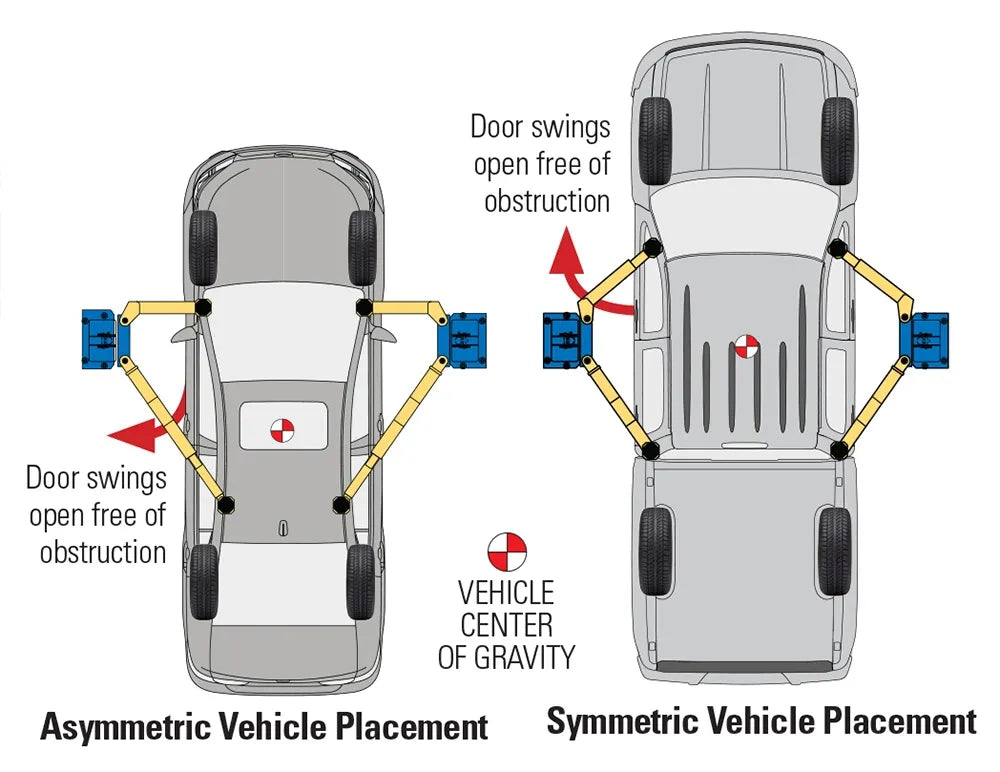 Door swings open free of obstruction

Door swings open free of obstruction

VEHICLE CENTER OF GRAVITY

Asymmetric Vehicle Placement

Symmetric Vehicle Placement