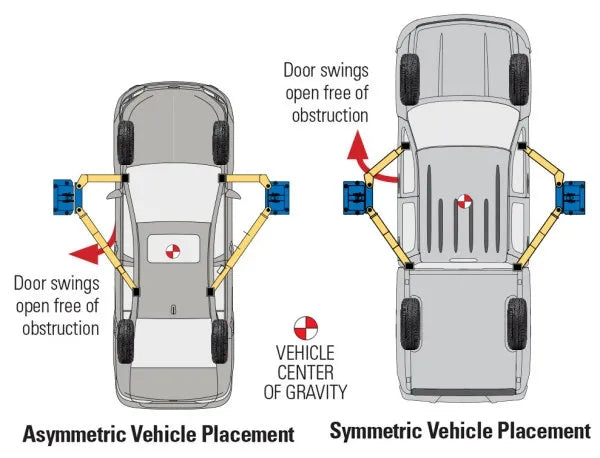 Door swings open free of obstruction

Door swings open free of obstruction

VEHICLE CENTER OF GRAVITY

Asymmetric Vehicle Placement

Symmetric Vehicle Placement