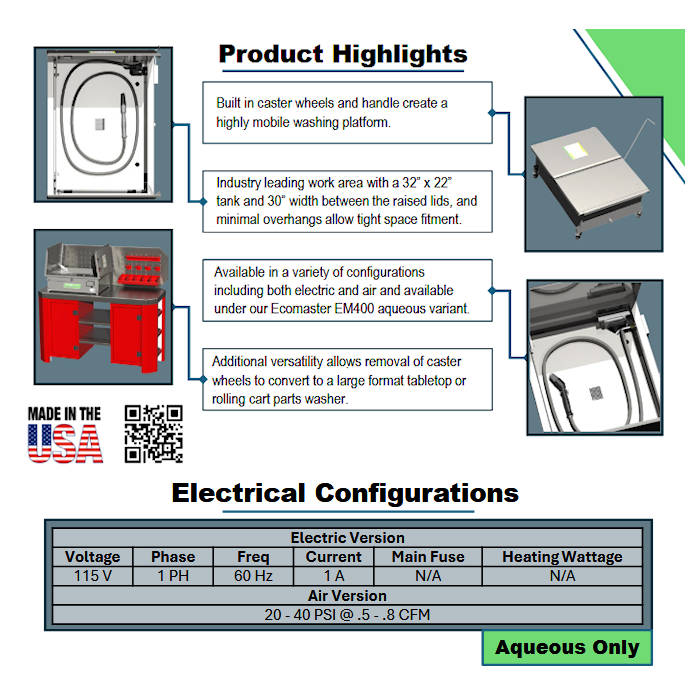 Product Highlights

Built in caster wheels and handle create a highly mobile washing platform.

Industry leading work area with a 32" x 22" tank and 30" width between the raised lids, and minimal overhangs allow tight space fitment.

Available in a variety of configurations including both electric and air and available under our Ecomaster EM400 aqueous variant.

Additional versatility allows removal of caster wheels to convert to a large format tabletop or rolling cart parts washer.

MADE IN THE USA

Electrical Configurations

| Electric Version | | | | | |
|---|---|---|---|---|---|
| Voltage | Phase | Freq | Current | Main Fuse | Heating Wattage |
| 115 V | 1 PH | 60 Hz | 1 A | N/A | N/A |
| Air Version | | | | | |
| 20 - 40 PSI @ .5 - .8 CFM | | | | | |

Aqueous Only