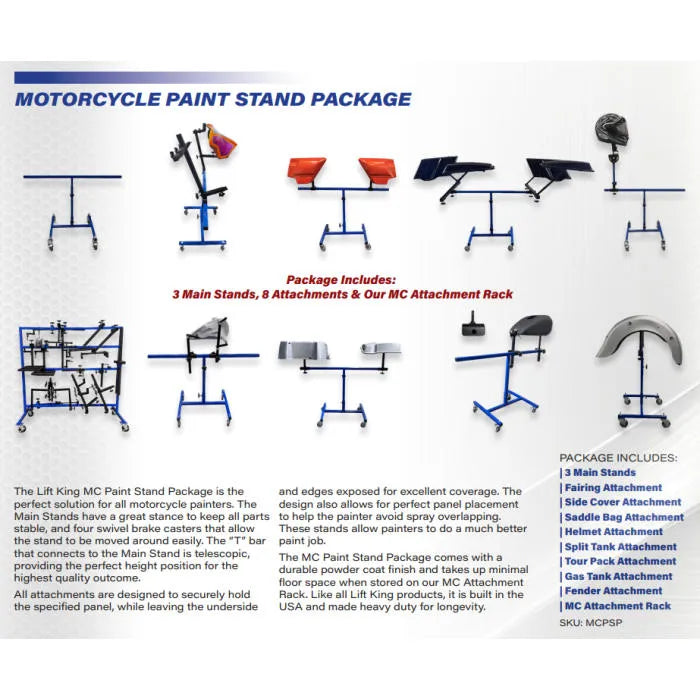 MOTORCYCLE PAINT STAND PACKAGE

Package Includes:
3 Main Stands, 8 Attachments & Our MC Attachment Rack

The Lift King MC Paint Stand Package is the perfect solution for all motorcycle painters. The Main Stands have a great stance to keep all parts stable, and four swivel brake casters that allow the stand to be moved around easily. The "T" bar that connects to the Main Stand is telescopic, providing the perfect height position for the highest quality outcome.

All attachments are designed to securely hold the specified panel, while leaving the underside and edges exposed for excellent coverage. The design also allows for perfect panel placement to help the painter avoid spray overlapping. These stands allow painters to do a much better paint job.

The MC Paint Stand Package comes with a durable powder coat finish and takes up minimal floor space when stored on our MC Attachment Rack. Like all Lift King products, it is built in the USA and made heavy duty for longevity.

PACKAGE INCLUDES:
| 3 Main Stands
| Fairing Attachment
| Side Cover Attachment
| Saddle Bag Attachment
| Helmet Attachment
| Split Tank Attachment
| Tour Pack Attachment
| Gas Tank Attachment
| Fender Attachment
| MC Attachment Rack
SKU: MCPSP