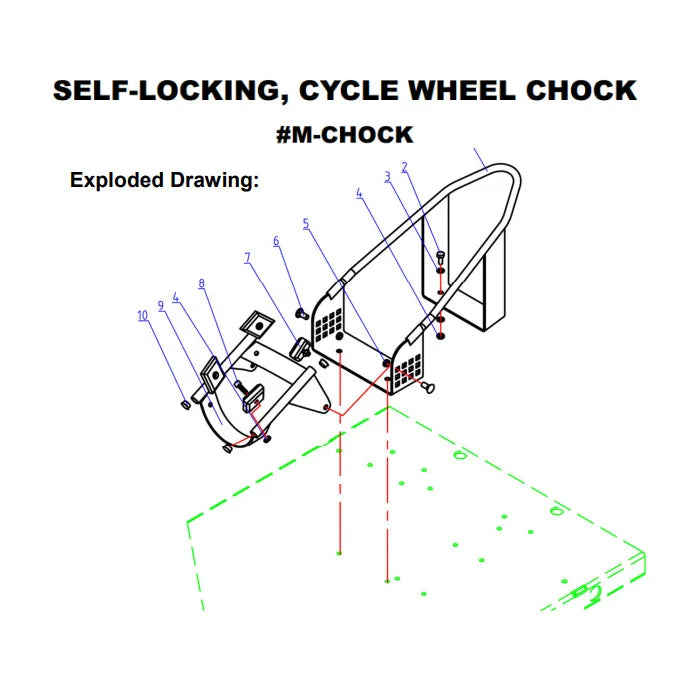 SELF-LOCKING, CYCLE WHEEL CHOCK

#M-CHOCK

Exploded Drawing:

2
3
4
5
6
7
8
4
9
10