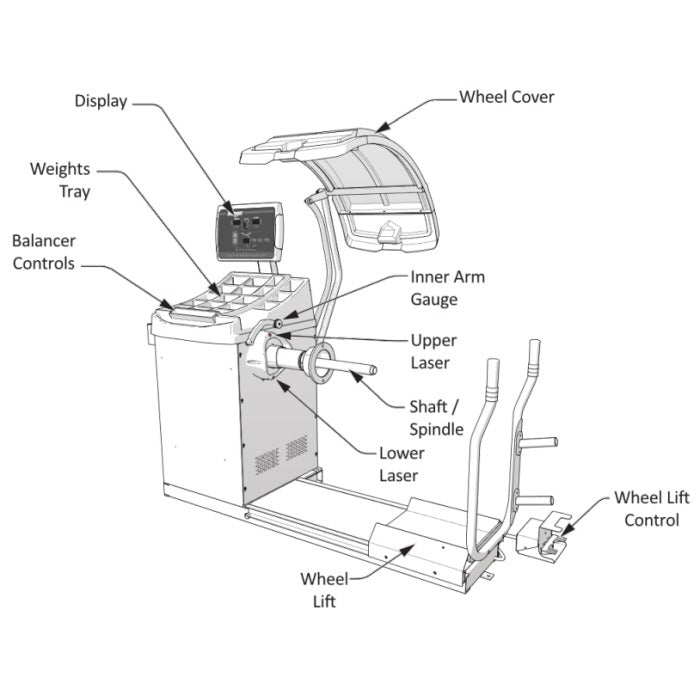 Display

Wheel Cover

Weights Tray

Balancer Controls

Inner Arm Gauge

Upper Laser

Shaft / Spindle

Lower Laser

Wheel Lift Control

Wheel Lift