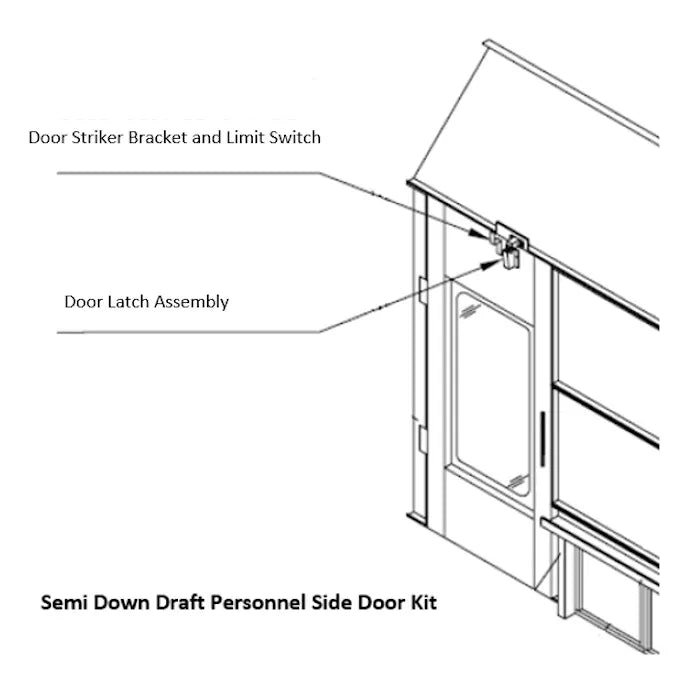 Door Striker Bracket and Limit Switch

Door Latch Assembly

Semi Down Draft Personnel Side Door Kit