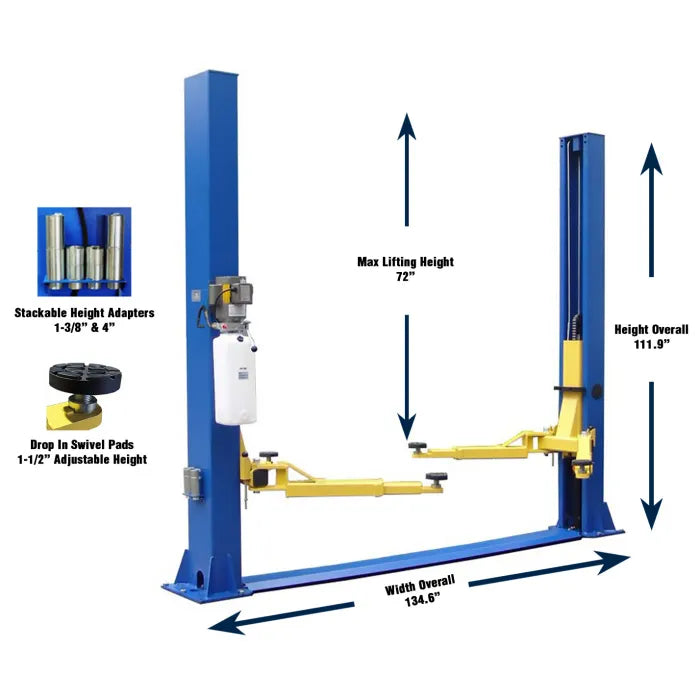 Stackable Height Adapters
1-3/8" & 4"

Drop In Swivel Pads
1-1/2" Adjustable Height

Max Lifting Height
72"

Height Overall
111.9"

Width Overall
134.6"