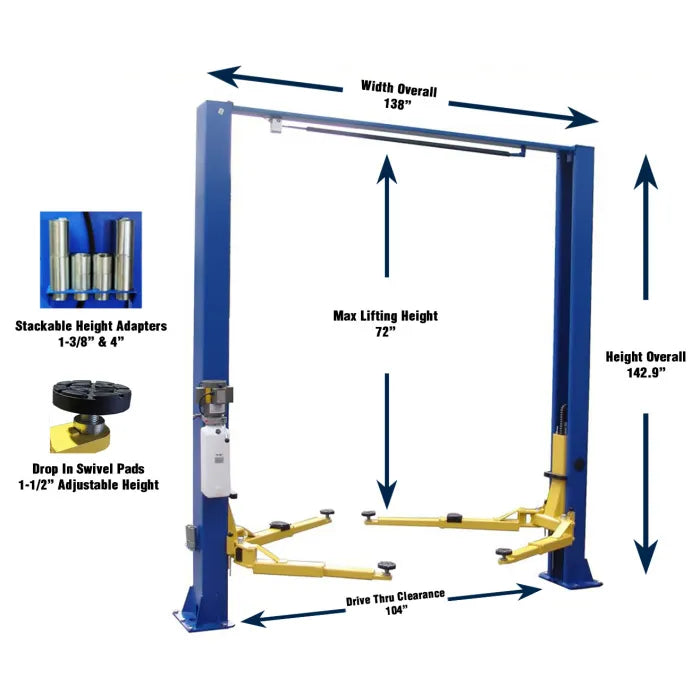 Width Overall
138”

Stackable Height Adapters
1-3/8” & 4”

Max Lifting Height
72”

Height Overall
142.9”

Drop In Swivel Pads
1-1/2” Adjustable Height

Drive Thru Clearance
104”